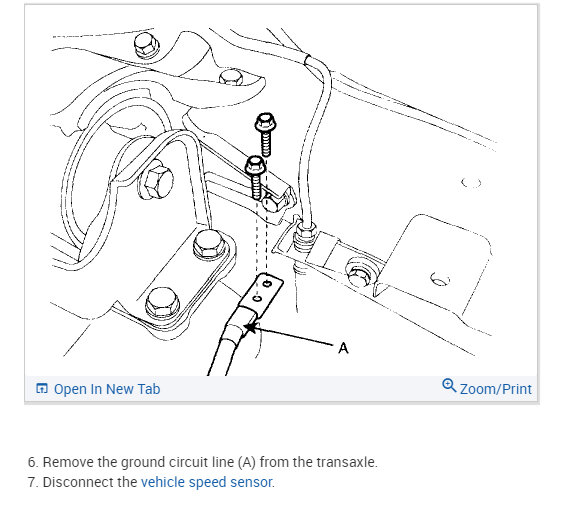 A

Open In New Tab

Zoom/Print

6. Remove the ground circuit line (A) from the transaxle.
7. Disconnect the vehicle speed sensor.