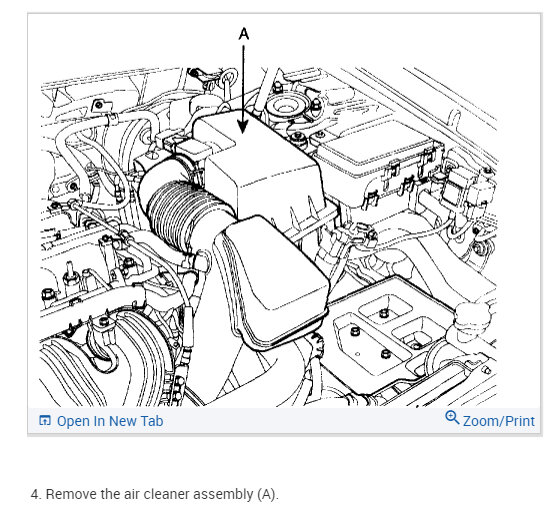 A

Open In New Tab

Zoom/Print

4. Remove the air cleaner assembly (A).