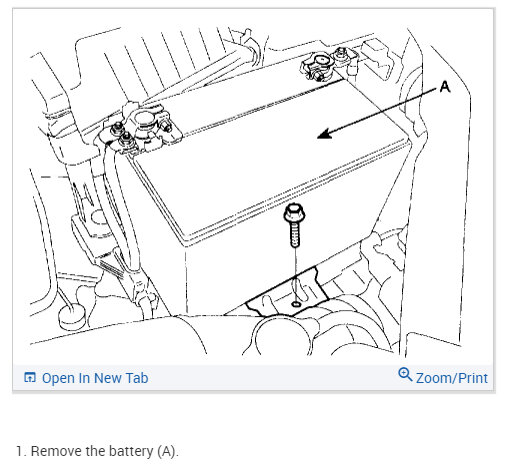 A

Open In New Tab

Zoom/Print

1. Remove the battery (A).