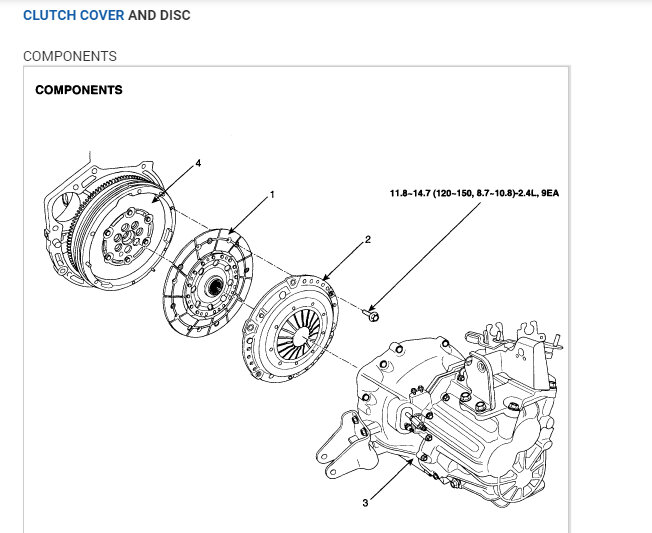 CLUTCH COVER AND DISC

COMPONENTS

COMPONENTS

4

1

11.8~14.7 (120~150, 8.7~10.8)-2.4L, 9EA

2

3