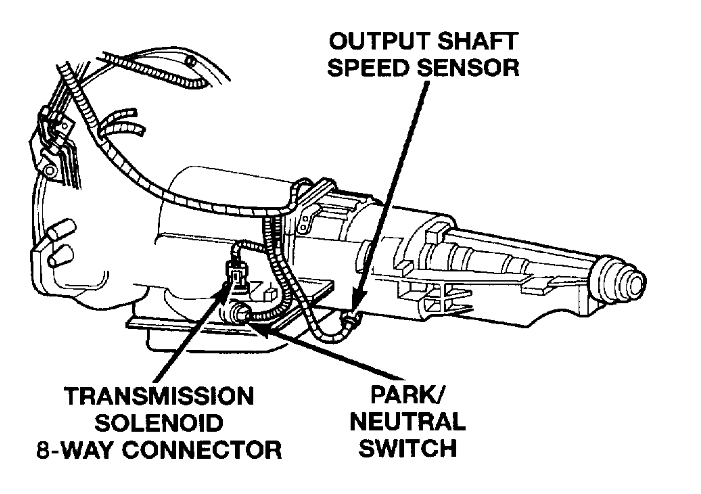 OUTPUT SHAFT SPEED SENSOR

TRANSMISSION SOLENOID 8-WAY CONNECTOR

PARK/ NEUTRAL SWITCH