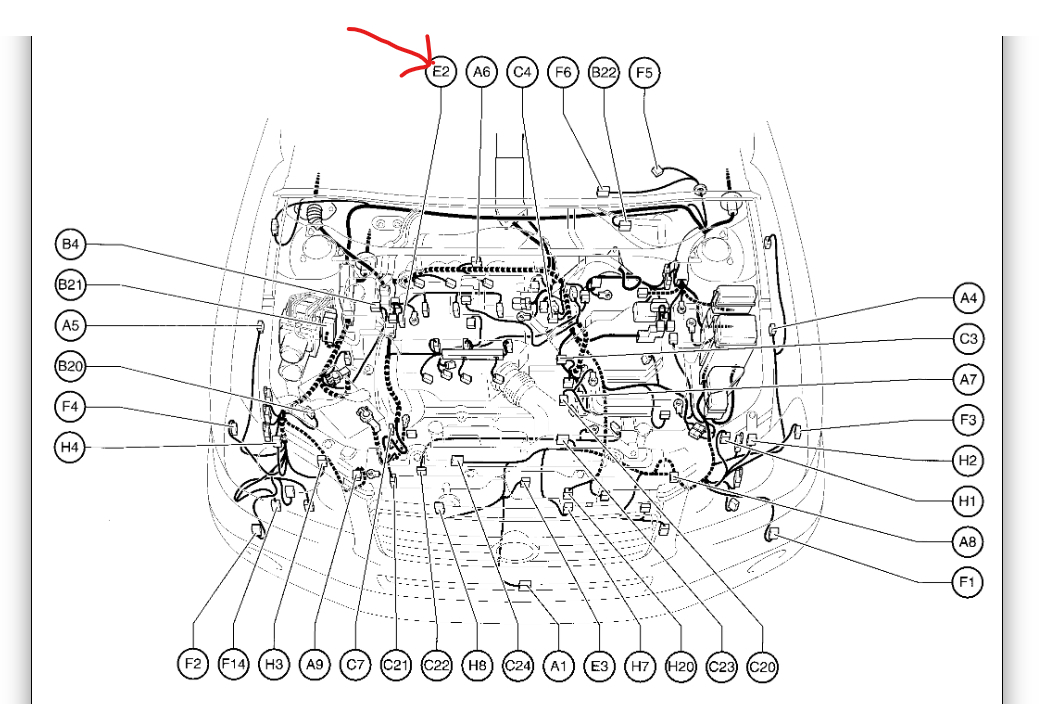 E2 A6 C4 F6 B22 F5

B4
B21
A5
B20
F4
H4

A4
C3
A7
F3
H2
H1
A8
F1

F2 F14 H3 A9 C7 C21 C22 H8 C24 A1 E3 H7 H20 C23 C20