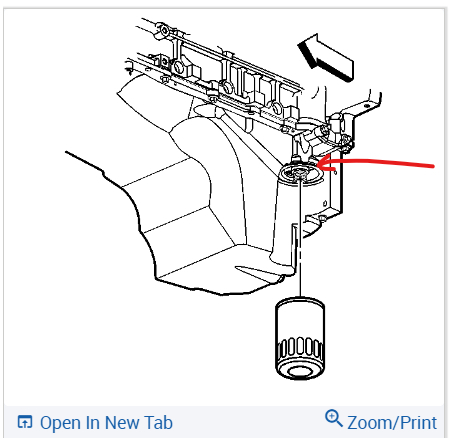 Open In New Tab

Zoom/Print