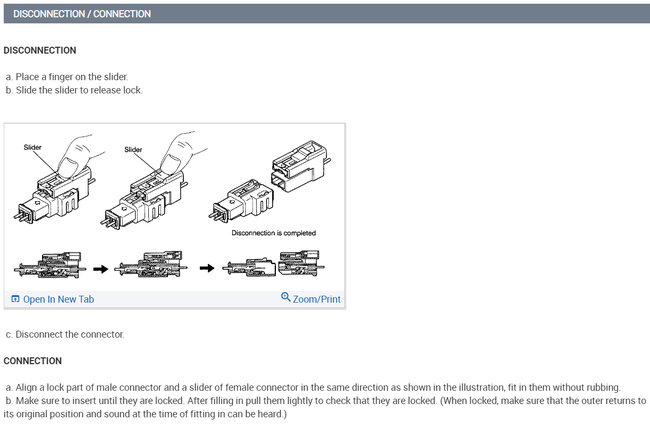 DISCONNECTION / CONNECTION

DISCONNECTION

a. Place a finger on the slider.
b. Slide the slider to release lock.

Slider
Slider
Disconnection is completed

Open In New Tab
Zoom/Print

c. Disconnect the connector.

CONNECTION

a. Align a lock part of male connector and a slider of female connector in the same direction as shown in the illustration, fit in them without rubbing.
b. Make sure to insert until they are locked. After filling in pull them lightly to check that they are locked. (When locked, make sure that the outer returns to its original position and sound at the time of fitting in can be heard.)