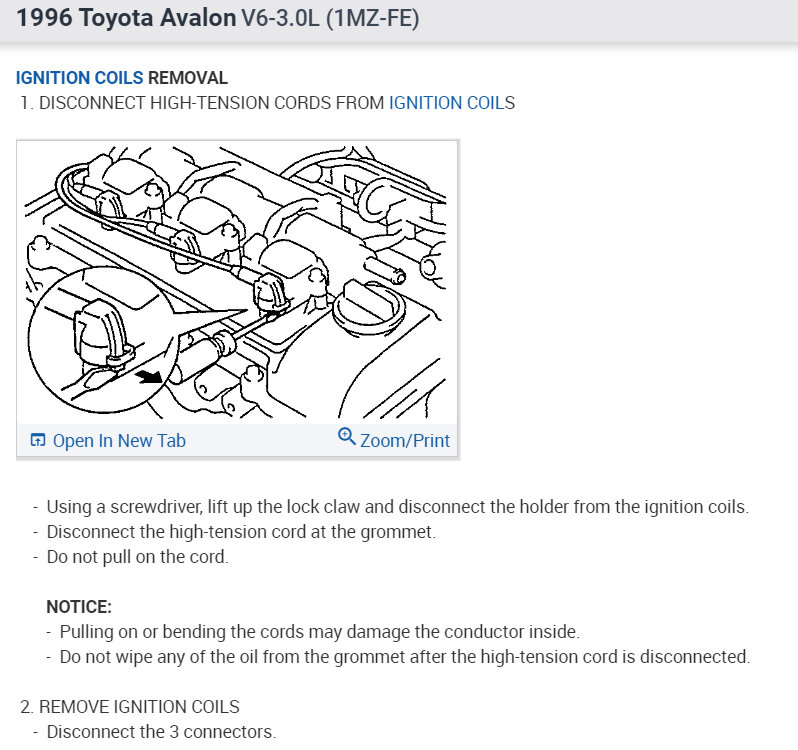 1996 Toyota Avalon V6-3.0L (1MZ-FE)

IGNITION COILS REMOVAL
1. DISCONNECT HIGH-TENSION CORDS FROM IGNITION COILS

Open In New Tab
Zoom/Print

- Using a screwdriver, lift up the lock claw and disconnect the holder from the ignition coils.
- Disconnect the high-tension cord at the grommet.
- Do not pull on the cord.

NOTICE:
- Pulling on or bending the cords may damage the conductor inside.
- Do not wipe any of the oil from the grommet after the high-tension cord is disconnected.

2. REMOVE IGNITION COILS
- Disconnect the 3 connectors.