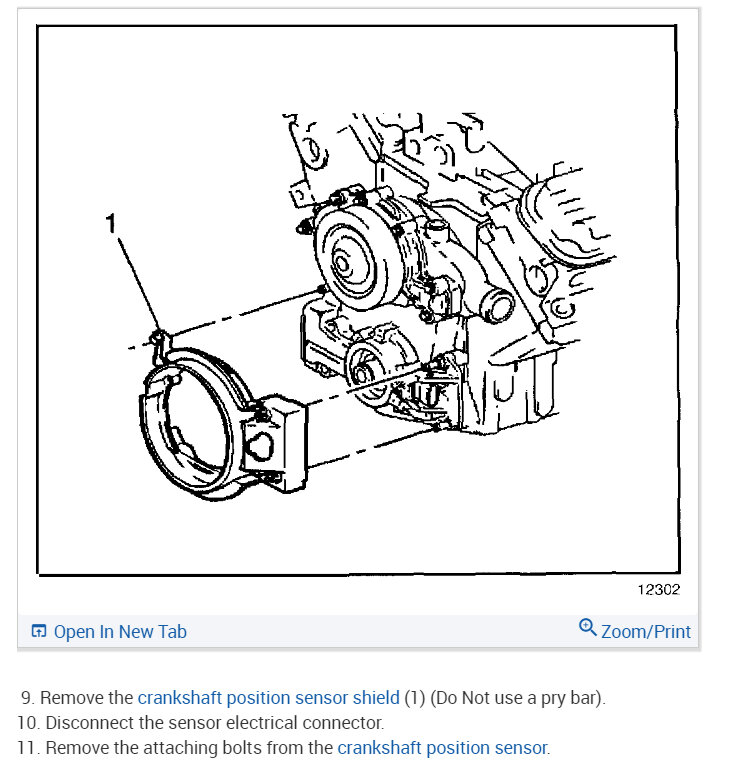 1

12302

Open In New Tab

Zoom/Print

9. Remove the crankshaft position sensor shield (1) (Do Not use a pry bar).
10. Disconnect the sensor electrical connector.
11. Remove the attaching bolts from the crankshaft position sensor.