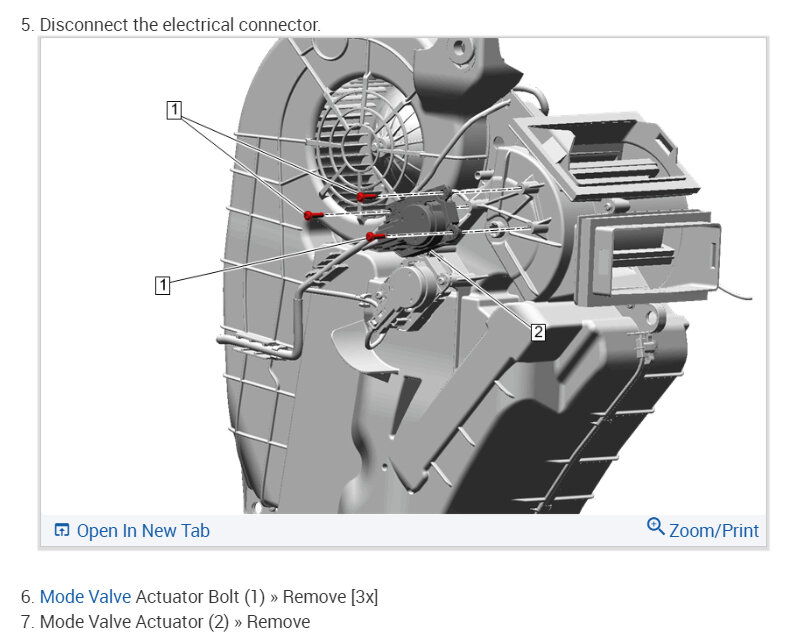 5. Disconnect the electrical connector.

1

1

2

Open In New Tab

Zoom/Print

6. Mode Valve Actuator Bolt (1) » Remove [3x]
7. Mode Valve Actuator (2) » Remove