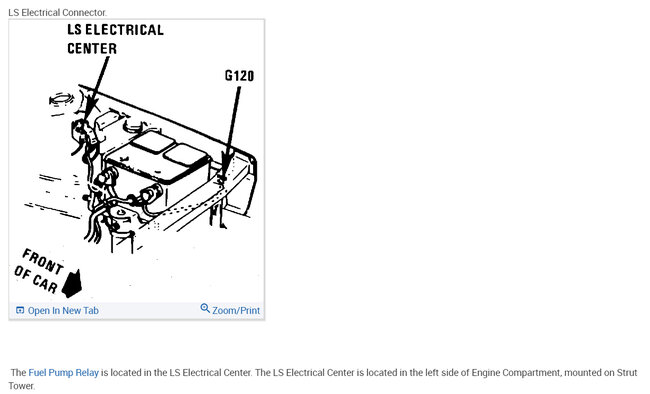 LS Electrical Connector.

LS ELECTRICAL CENTER

G120

FRONT OF CAR

Open In New Tab

Zoom/Print

The Fuel Pump Relay is located in the LS Electrical Center. The LS Electrical Center is located in the left side of Engine Compartment, mounted on Strut Tower.