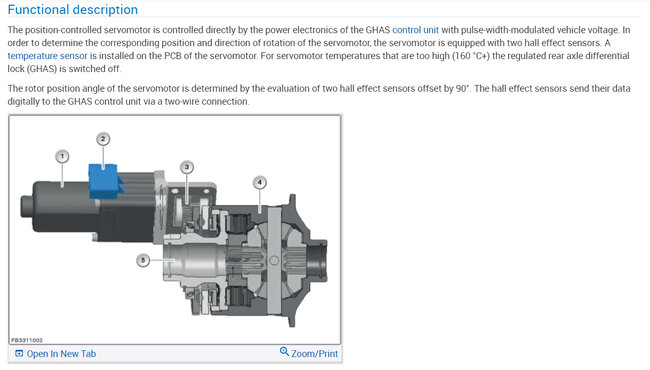 Functional description

The position-controlled servomotor is controlled directly by the power electronics of the GHAS control unit with pulse-width-modulated vehicle voltage. In order to determine the corresponding position and direction of rotation of the servomotor, the servomotor is equipped with two hall effect sensors. A temperature sensor is installed on the PCB of the servomotor. For servomotor temperatures that are too high (160 °C+) the regulated rear axle differential lock (GHAS) is switched off.

The rotor position angle of the servomotor is determined by the evaluation of two hall effect sensors offset by 90°. The hall effect sensors send their data digitally to the GHAS control unit via a two-wire connection.

1

2

3

4

5

FB3311002

Open In New Tab

Zoom/Print