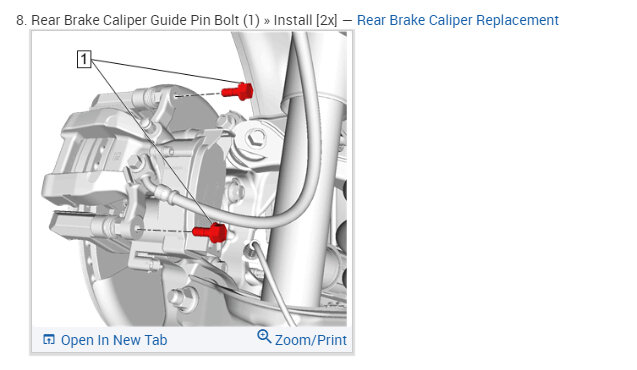 8. Rear Brake Caliper Guide Pin Bolt (1) » Install [2x] — Rear Brake Caliper Replacement

1

Open In New Tab

Zoom/Print