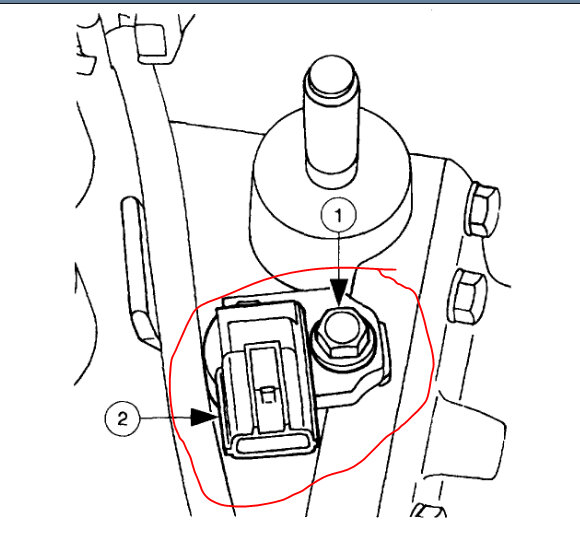 1

2