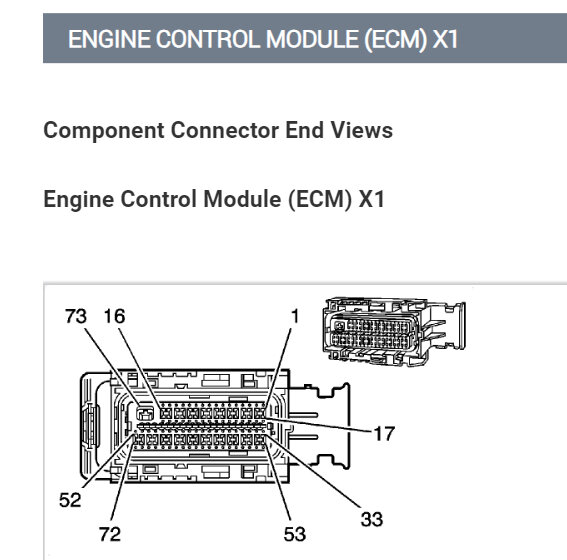 ENGINE CONTROL MODULE (ECM) X1

Component Connector End Views

Engine Control Module (ECM) X1

73
16
1
17
52
72
53
33