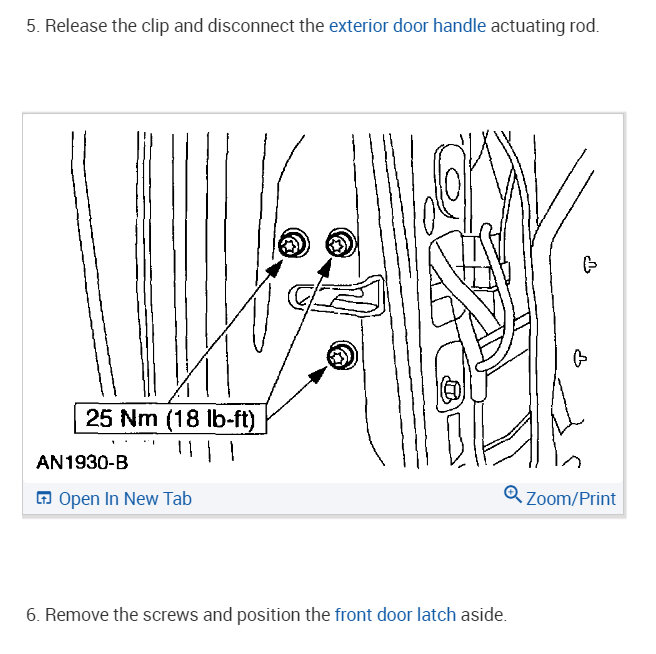 5. Release the clip and disconnect the exterior door handle actuating rod.

25 Nm (18 lb-ft)

AN1930-B

Open In New Tab

Zoom/Print

6. Remove the screws and position the front door latch aside.