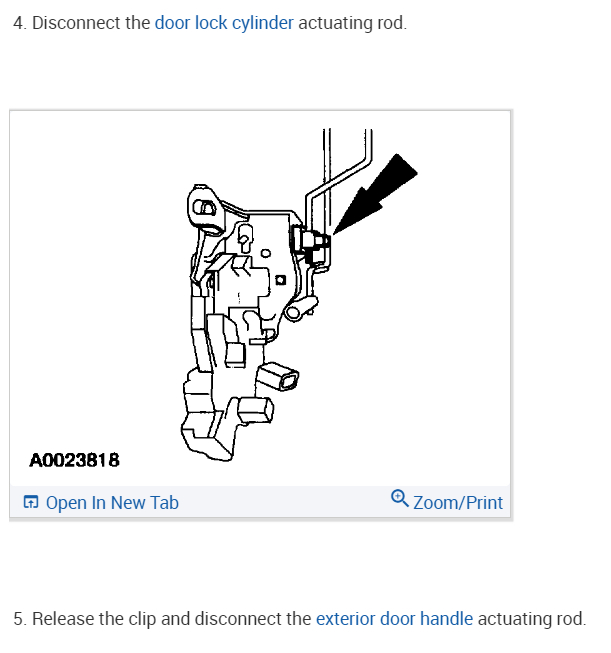 4. Disconnect the door lock cylinder actuating rod.

A0023818

Open In New Tab

Zoom/Print

5. Release the clip and disconnect the exterior door handle actuating rod.