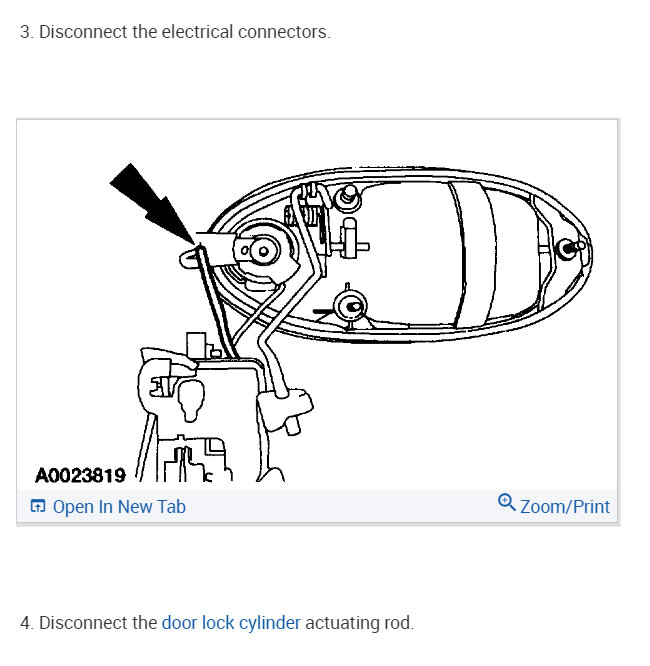 3. Disconnect the electrical connectors.

A0023819

Open In New Tab

Zoom/Print

4. Disconnect the door lock cylinder actuating rod.