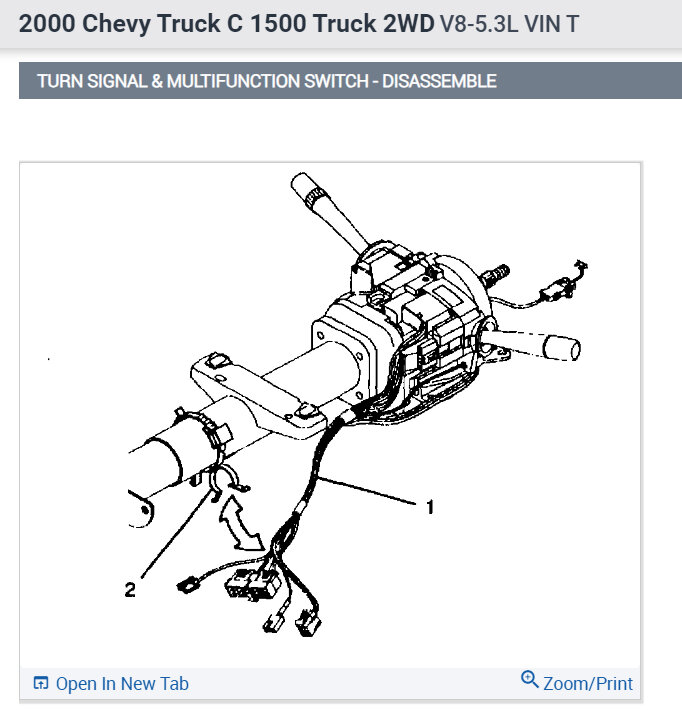 2000 Chevy Truck C 1500 Truck 2WD V8-5.3L VIN T

TURN SIGNAL & MULTIFUNCTION SWITCH - DISASSEMBLE

1

2

Open In New Tab

Zoom/Print