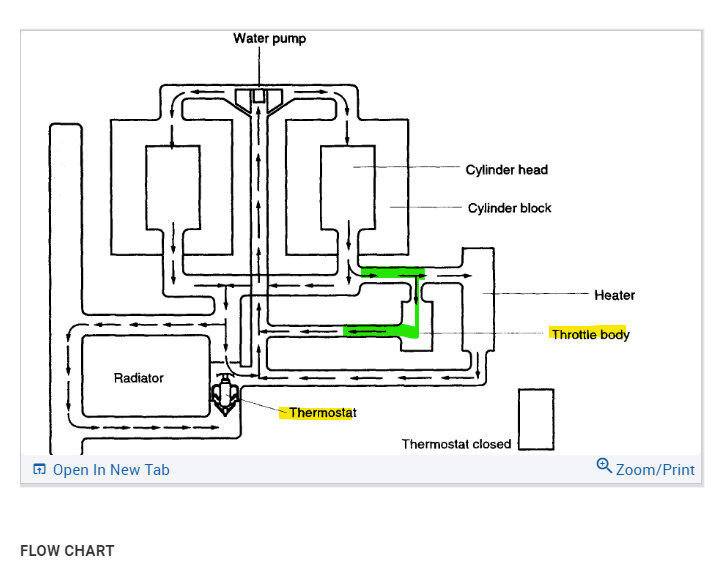 Water pump

Cylinder head

Cylinder block

Heater

Throttle body

Radiator

Thermostat

Thermostat closed

Open In New Tab

Zoom/Print

FLOW CHART