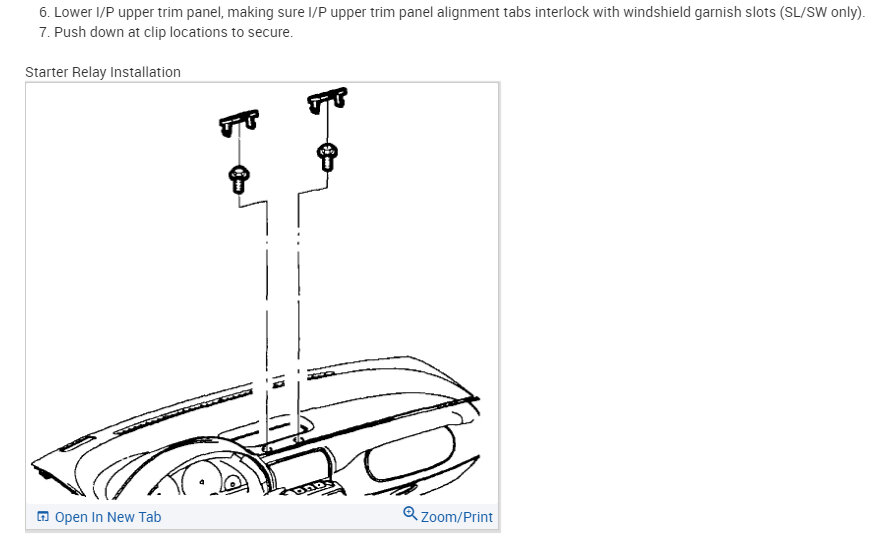 6. Lower I/P upper trim panel, making sure I/P upper trim panel alignment tabs interlock with windshield garnish slots (SL/SW only).
7. Push down at clip locations to secure.

Starter Relay Installation

Open In New Tab

Zoom/Print