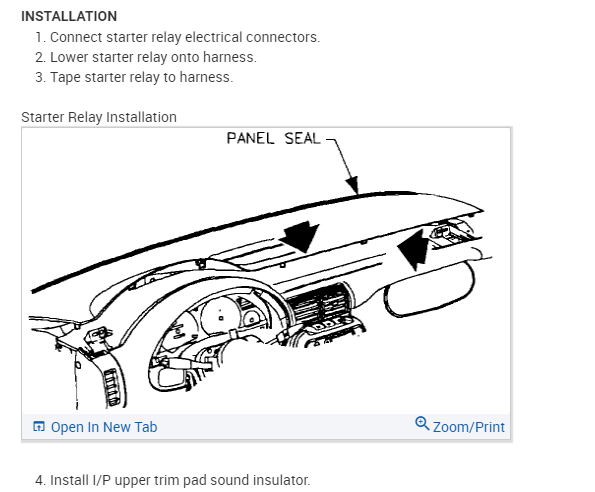 INSTALLATION

1. Connect starter relay electrical connectors.
2. Lower starter relay onto harness.
3. Tape starter relay to harness.

Starter Relay Installation

PANEL SEAL

Open In New Tab

Zoom/Print

4. Install I/P upper trim pad sound insulator.