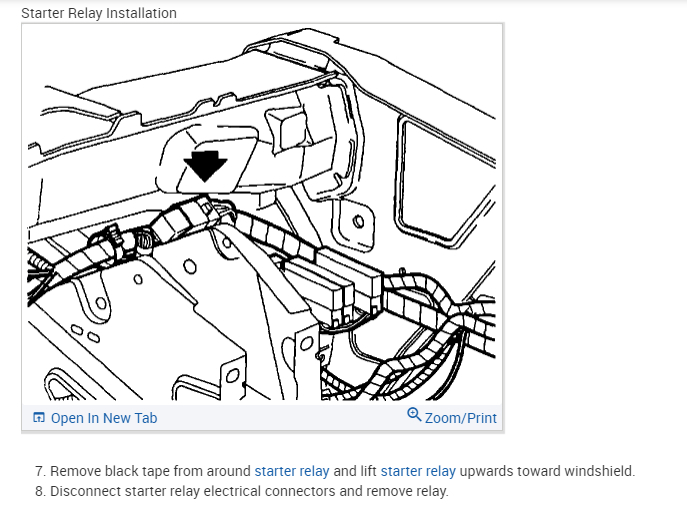 Starter Relay Installation

Open In New Tab

Zoom/Print

7. Remove black tape from around starter relay and lift starter relay upwards toward windshield.
8. Disconnect starter relay electrical connectors and remove relay.