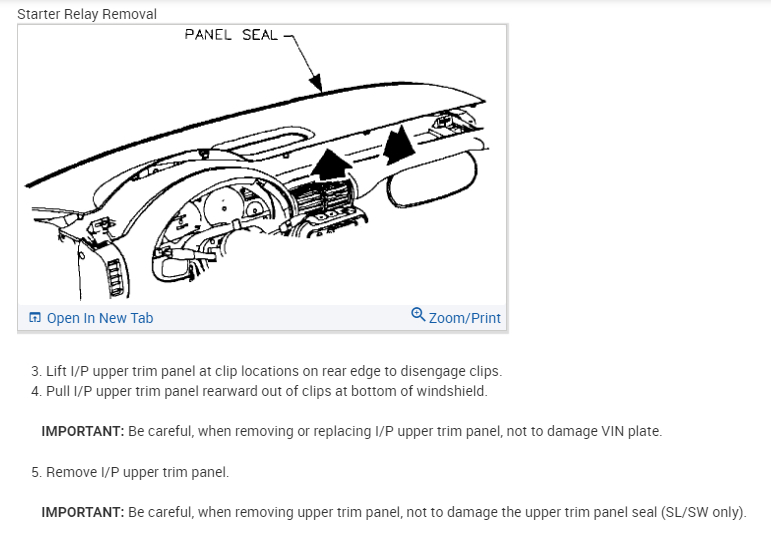 Starter Relay Removal

PANEL SEAL

Open In New Tab

Zoom/Print

3. Lift I/P upper trim panel at clip locations on rear edge to disengage clips.
4. Pull I/P upper trim panel rearward out of clips at bottom of windshield.

IMPORTANT: Be careful, when removing or replacing I/P upper trim panel, not to damage VIN plate.

5. Remove I/P upper trim panel.

IMPORTANT: Be careful, when removing upper trim panel, not to damage the upper trim panel seal (SL/SW only).