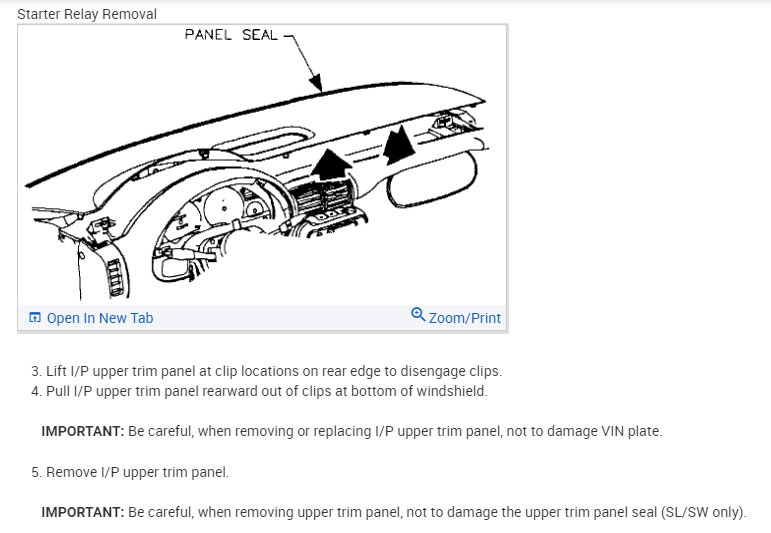 Starter Relay Removal

PANEL SEAL

Open In New Tab

Zoom/Print

3. Lift I/P upper trim panel at clip locations on rear edge to disengage clips.
4. Pull I/P upper trim panel rearward out of clips at bottom of windshield.

IMPORTANT: Be careful, when removing or replacing I/P upper trim panel, not to damage VIN plate.

5. Remove I/P upper trim panel.

IMPORTANT: Be careful, when removing upper trim panel, not to damage the upper trim panel seal (SL/SW only).