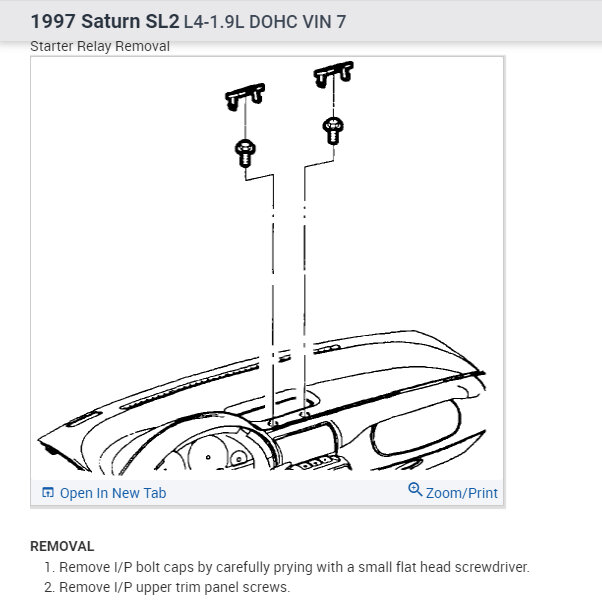 1997 Saturn SL2 L4-1.9L DOHC VIN 7

Starter Relay Removal

Open In New Tab

Zoom/Print

REMOVAL

1. Remove I/P bolt caps by carefully prying with a small flat head screwdriver.
2. Remove I/P upper trim panel screws.