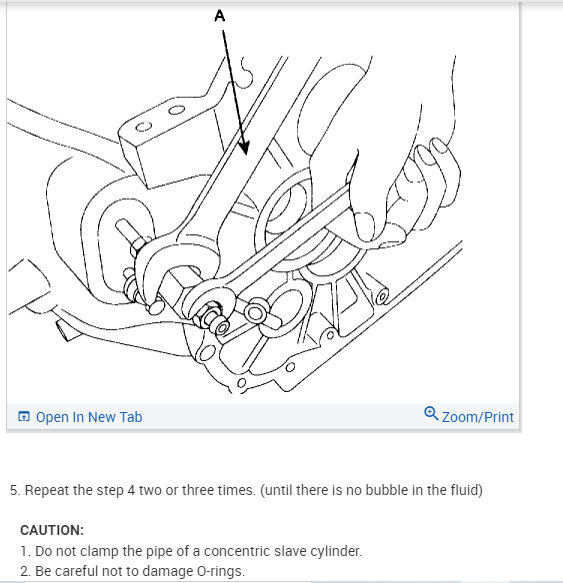 A

Open In New Tab

Zoom/Print

5. Repeat the step 4 two or three times. (until there is no bubble in the fluid)

CAUTION:

1. Do not clamp the pipe of a concentric slave cylinder.
2. Be careful not to damage O-rings.