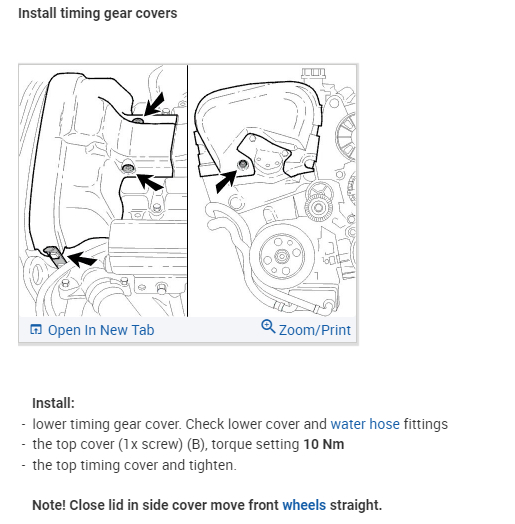 Install timing gear covers

Open In New Tab

Zoom/Print

Install:

- lower timing gear cover. Check lower cover and water hose fittings
- the top cover (1x screw) (B), torque setting 10 Nm
- the top timing cover and tighten.

Note! Close lid in side cover move front wheels straight.