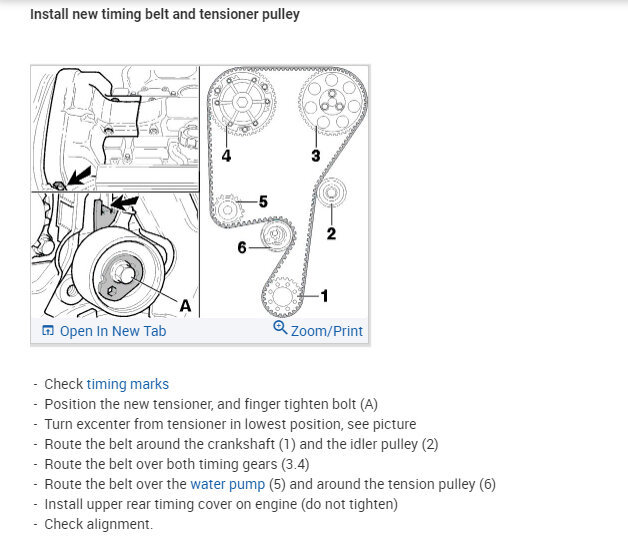 Install new timing belt and tensioner pulley

4
3
5
2
6
1
A

Open In New Tab
Zoom/Print

- Check timing marks
- Position the new tensioner, and finger tighten bolt (A)
- Turn excenter from tensioner in lowest position, see picture
- Route the belt around the crankshaft (1) and the idler pulley (2)
- Route the belt over both timing gears (3.4)
- Route the belt over the water pump (5) and around the tension pulley (6)
- Install upper rear timing cover on engine (do not tighten)
- Check alignment.