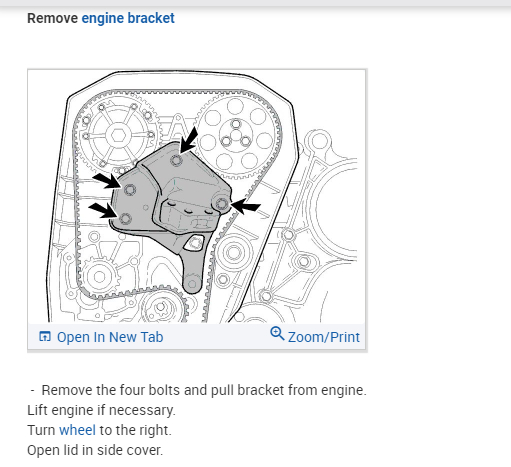 Remove engine bracket

Open In New Tab

Zoom/Print

- Remove the four bolts and pull bracket from engine.
Lift engine if necessary.
Turn wheel to the right.
Open lid in side cover.