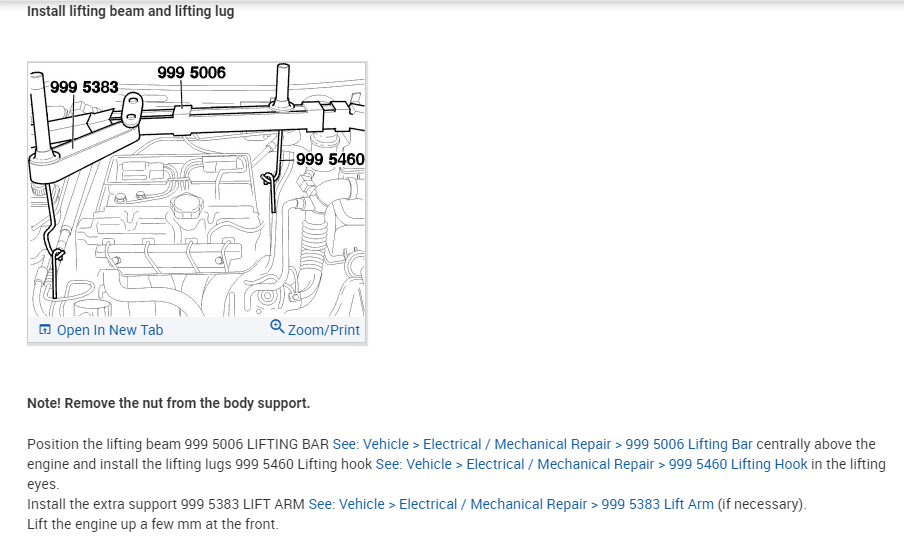 Install lifting beam and lifting lug

999 5383
999 5006
999 5460

Open In New Tab
Zoom/Print

Note! Remove the nut from the body support.

Position the lifting beam 999 5006 LIFTING BAR See: Vehicle > Electrical / Mechanical Repair > 999 5006 Lifting Bar centrally above the engine and install the lifting lugs 999 5460 Lifting hook See: Vehicle > Electrical / Mechanical Repair > 999 5460 Lifting Hook in the lifting eyes.
Install the extra support 999 5383 LIFT ARM See: Vehicle > Electrical / Mechanical Repair > 999 5383 Lift Arm (if necessary).
Lift the engine up a few mm at the front.