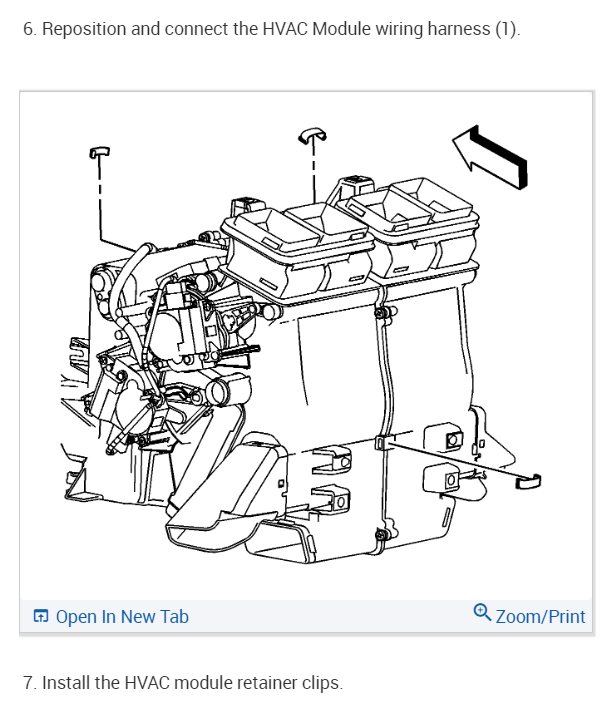 6. Reposition and connect the HVAC Module wiring harness (1).

Open In New Tab

Zoom/Print

7. Install the HVAC module retainer clips.