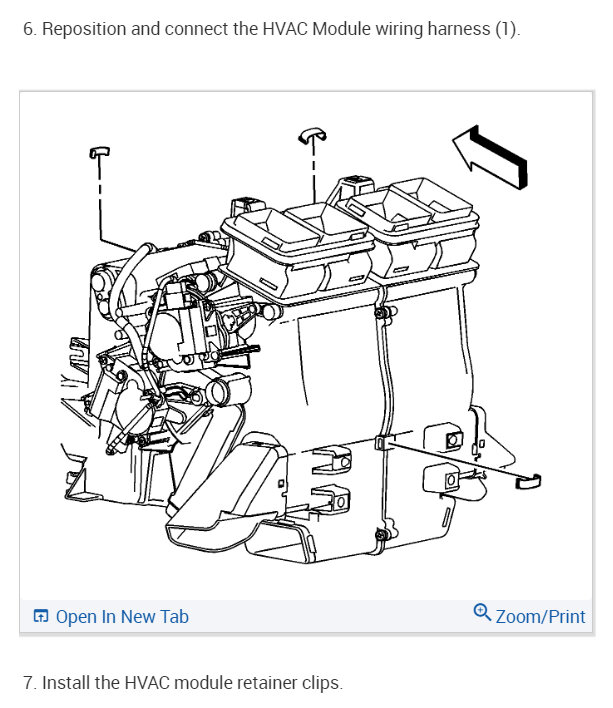 6. Reposition and connect the HVAC Module wiring harness (1).

Open In New Tab

Zoom/Print

7. Install the HVAC module retainer clips.