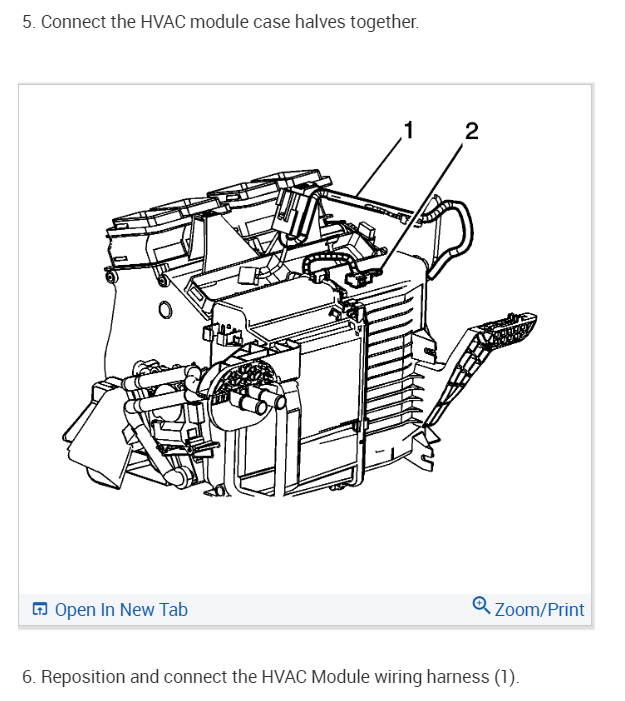 5. Connect the HVAC module case halves together.

1
2

Open In New Tab
Zoom/Print

6. Reposition and connect the HVAC Module wiring harness (1).