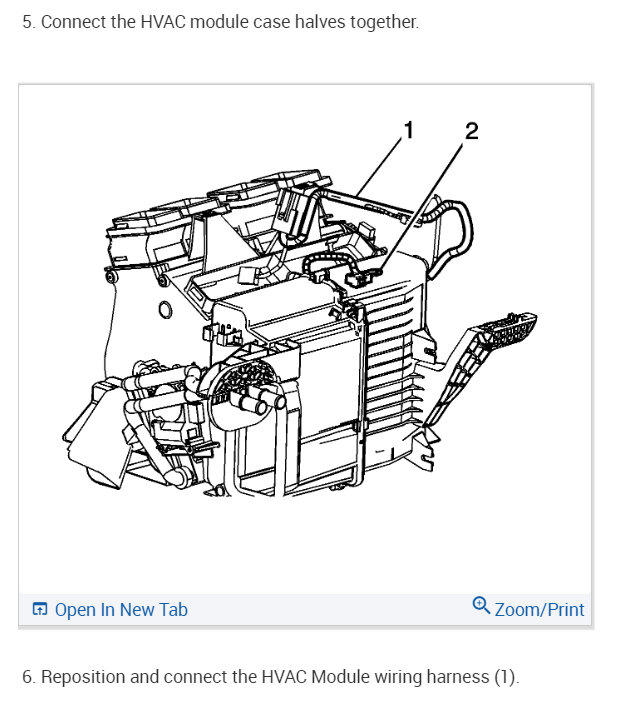 5. Connect the HVAC module case halves together.

1

2

Open In New Tab

Zoom/Print

6. Reposition and connect the HVAC Module wiring harness (1).