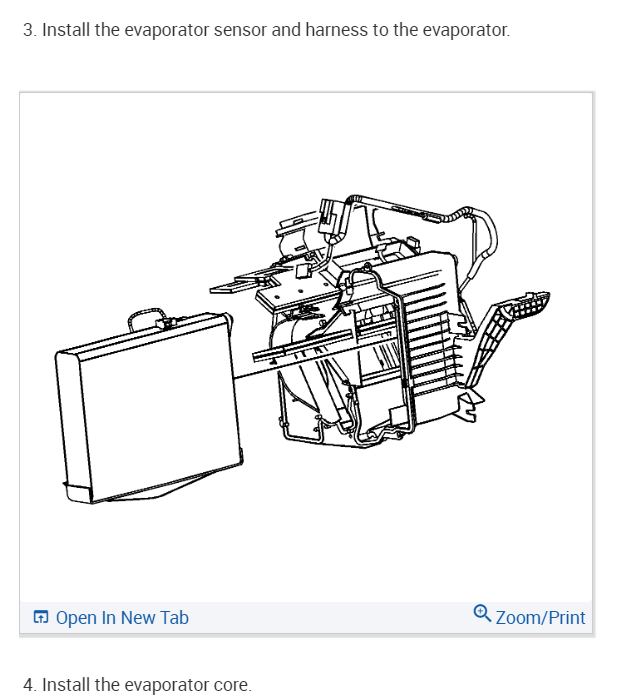 3. Install the evaporator sensor and harness to the evaporator.

Open In New Tab

Zoom/Print

4. Install the evaporator core.