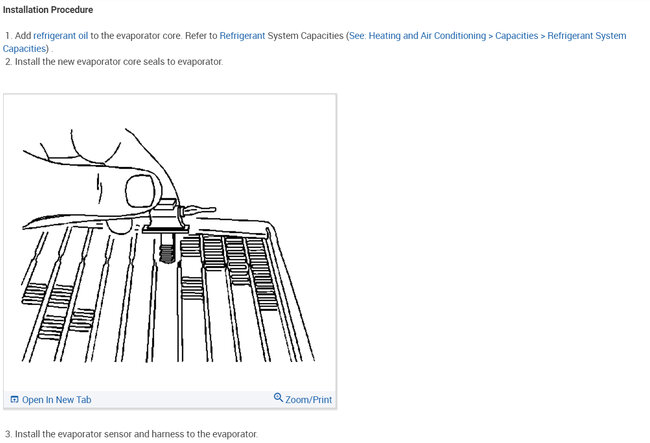 Installation Procedure

1. Add refrigerant oil to the evaporator core. Refer to Refrigerant System Capacities (See: Heating and Air Conditioning > Capacities > Refrigerant System Capacities) .
2. Install the new evaporator core seals to evaporator.

Open In New Tab

Zoom/Print

3. Install the evaporator sensor and harness to the evaporator.