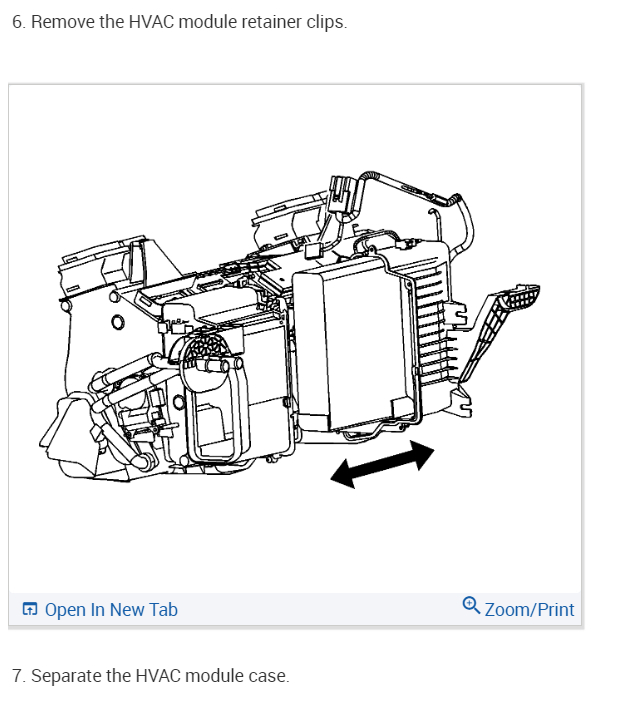 6. Remove the HVAC module retainer clips.

Open In New Tab

Zoom/Print

7. Separate the HVAC module case.