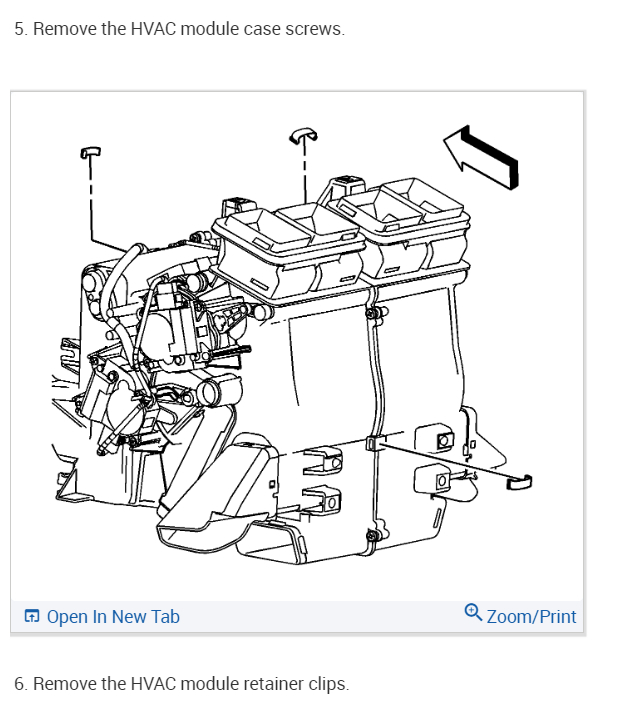 5. Remove the HVAC module case screws.

Open In New Tab

Zoom/Print

6. Remove the HVAC module retainer clips.