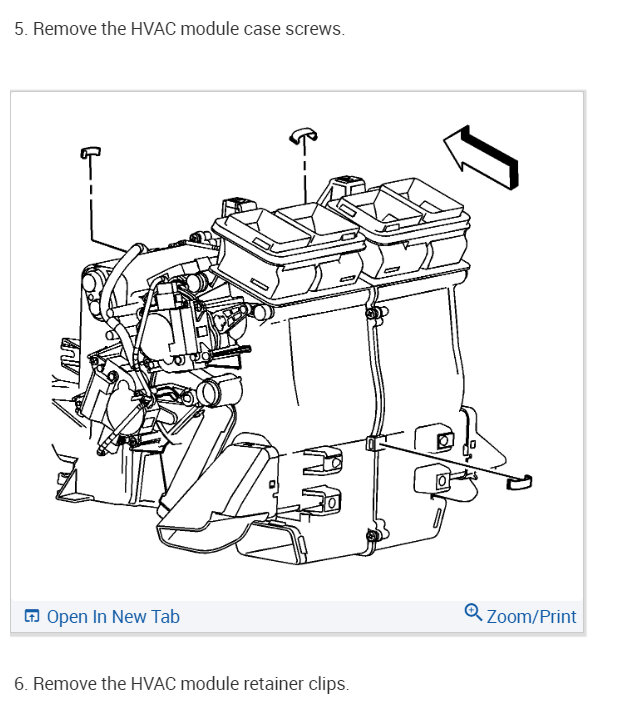 5. Remove the HVAC module case screws.

Open In New Tab

Zoom/Print

6. Remove the HVAC module retainer clips.