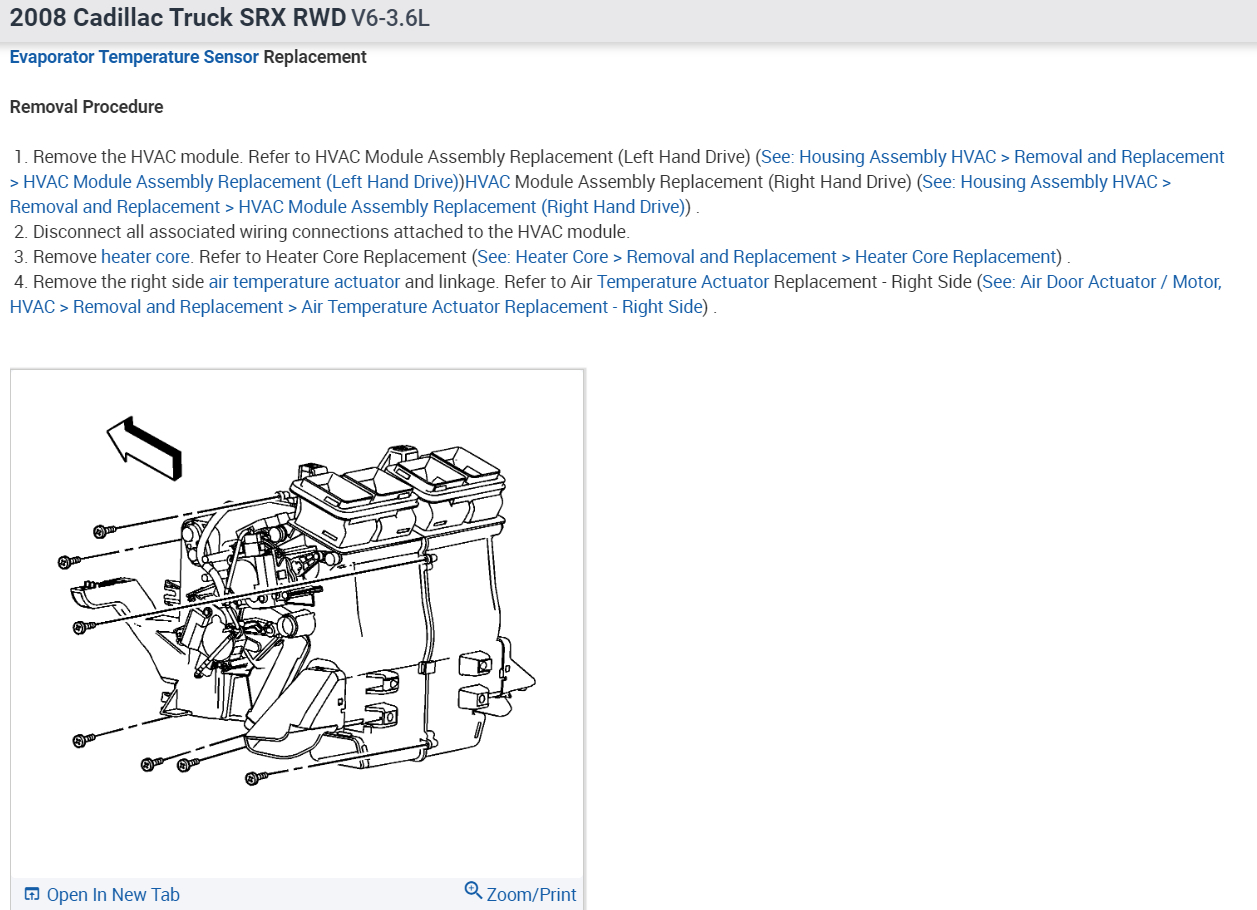 2008 Cadillac Truck SRX RWD V6-3.6L

Evaporator Temperature Sensor Replacement

Removal Procedure

1. Remove the HVAC module. Refer to HVAC Module Assembly Replacement (Left Hand Drive) (See: Housing Assembly HVAC > Removal and Replacement > HVAC Module Assembly Replacement (Left Hand Drive))HVAC Module Assembly Replacement (Right Hand Drive) (See: Housing Assembly HVAC > Removal and Replacement > HVAC Module Assembly Replacement (Right Hand Drive)) .
2. Disconnect all associated wiring connections attached to the HVAC module.
3. Remove heater core. Refer to Heater Core Replacement (See: Heater Core > Removal and Replacement > Heater Core Replacement) .
4. Remove the right side air temperature actuator and linkage. Refer to Air Temperature Actuator Replacement - Right Side (See: Air Door Actuator / Motor, HVAC > Removal and Replacement > Air Temperature Actuator Replacement - Right Side) .

Open In New Tab
Zoom/Print