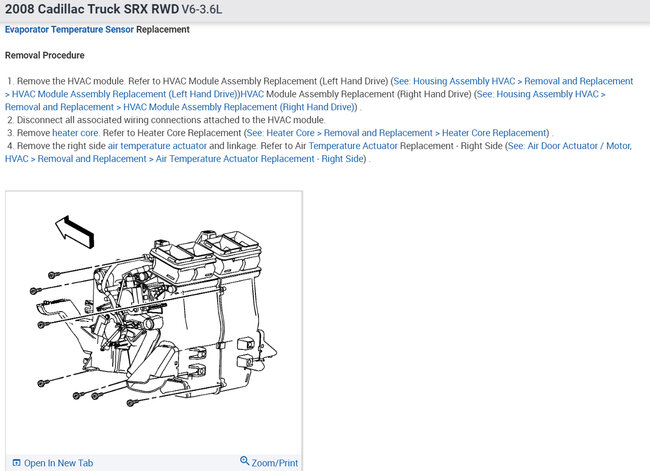 2008 Cadillac Truck SRX RWD V6-3.6L

Evaporator Temperature Sensor Replacement

Removal Procedure

1. Remove the HVAC module. Refer to HVAC Module Assembly Replacement (Left Hand Drive) (See: Housing Assembly HVAC > Removal and Replacement > HVAC Module Assembly Replacement (Left Hand Drive))HVAC Module Assembly Replacement (Right Hand Drive) (See: Housing Assembly HVAC > Removal and Replacement > HVAC Module Assembly Replacement (Right Hand Drive)) .
2. Disconnect all associated wiring connections attached to the HVAC module.
3. Remove heater core. Refer to Heater Core Replacement (See: Heater Core > Removal and Replacement > Heater Core Replacement) .
4. Remove the right side air temperature actuator and linkage. Refer to Air Temperature Actuator Replacement - Right Side (See: Air Door Actuator / Motor, HVAC > Removal and Replacement > Air Temperature Actuator Replacement - Right Side) .

Open In New Tab

Zoom/Print