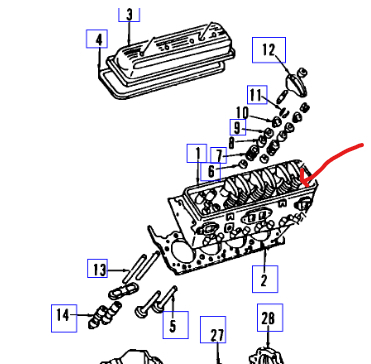 3
4
12
11
10
9
8
1
7
6
13
2
14
5
27
28