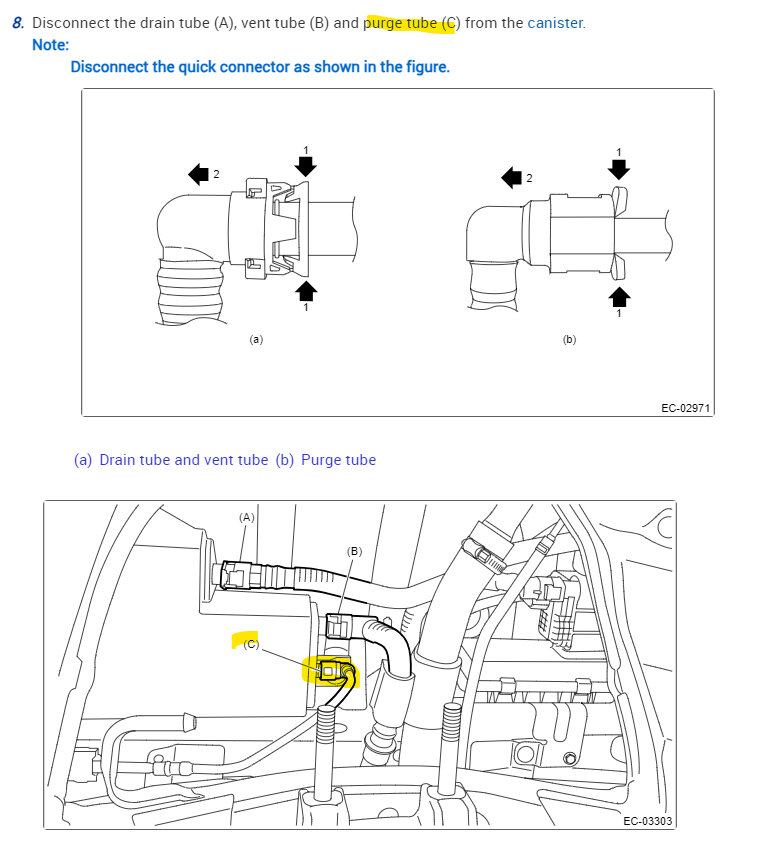 8. Disconnect the drain tube (A), vent tube (B) and purge tube (C) from the canister.

Note:

Disconnect the quick connector as shown in the figure.

2
1
1
(a)
2
1
1
(b)
EC-02971

(a) Drain tube and vent tube (b) Purge tube

(A)
(B)
(C)
EC-03303