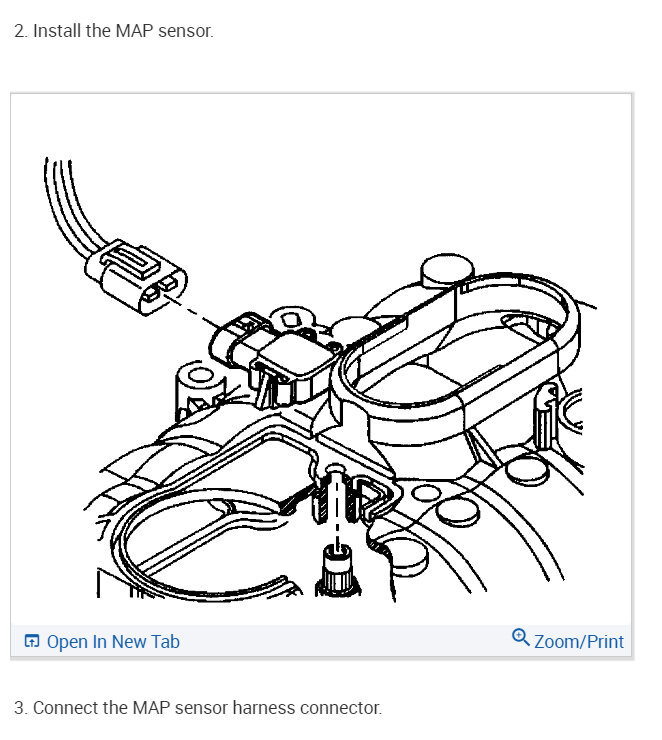 2. Install the MAP sensor.

Open In New Tab

Zoom/Print

3. Connect the MAP sensor harness connector.