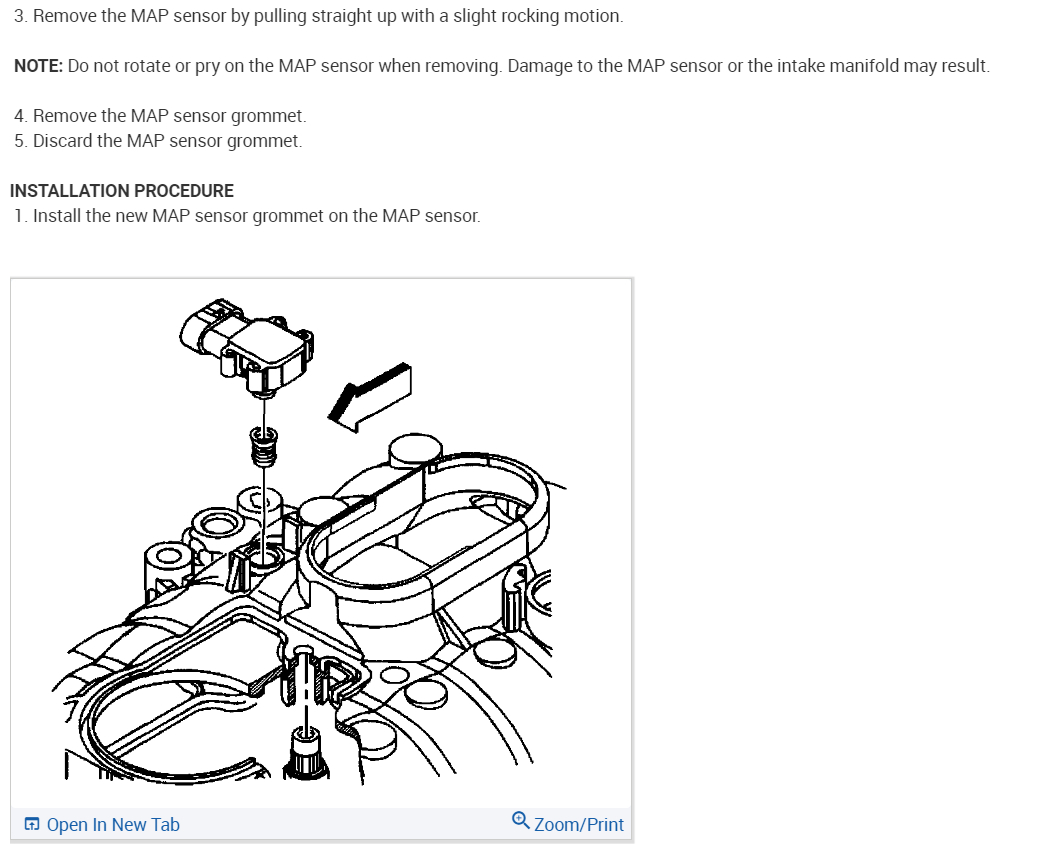 3. Remove the MAP sensor by pulling straight up with a slight rocking motion.

NOTE: Do not rotate or pry on the MAP sensor when removing. Damage to the MAP sensor or the intake manifold may result.

4. Remove the MAP sensor grommet.
5. Discard the MAP sensor grommet.

INSTALLATION PROCEDURE
1. Install the new MAP sensor grommet on the MAP sensor.

Open In New Tab

Zoom/Print