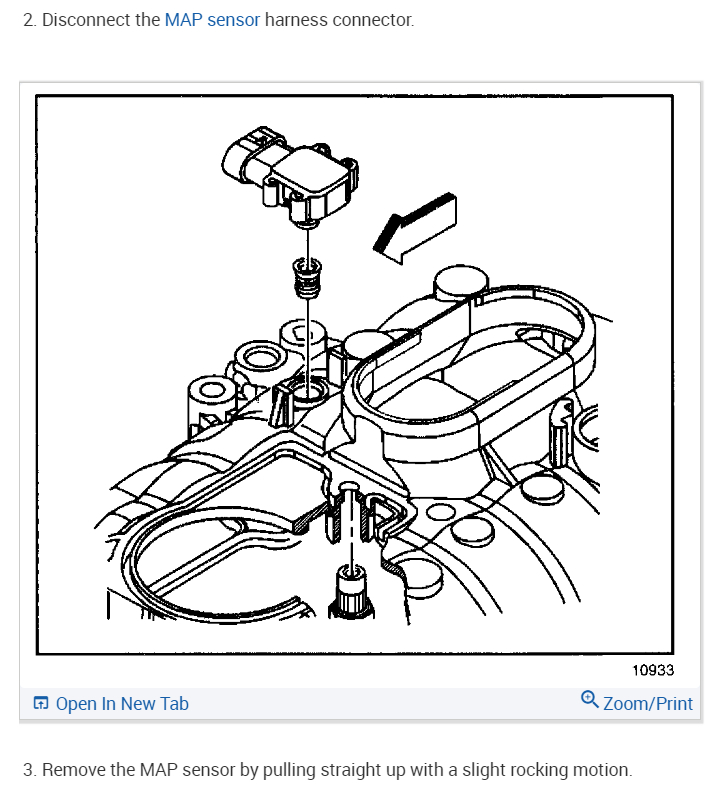 2. Disconnect the MAP sensor harness connector.

10933

Open In New Tab

Zoom/Print

3. Remove the MAP sensor by pulling straight up with a slight rocking motion.