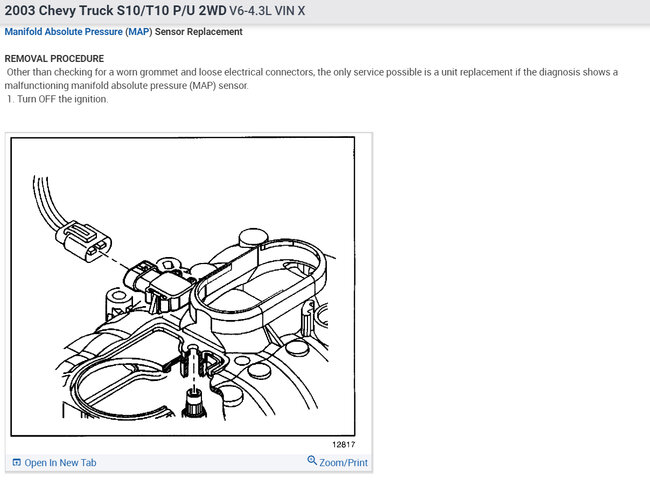 2003 Chevy Truck S10/T10 P/U 2WD V6-4.3L VIN X

Manifold Absolute Pressure (MAP) Sensor Replacement

REMOVAL PROCEDURE

Other than checking for a worn grommet and loose electrical connectors, the only service possible is a unit replacement if the diagnosis shows a malfunctioning manifold absolute pressure (MAP) sensor.

1. Turn OFF the ignition.

12817

Open In New Tab

Zoom/Print