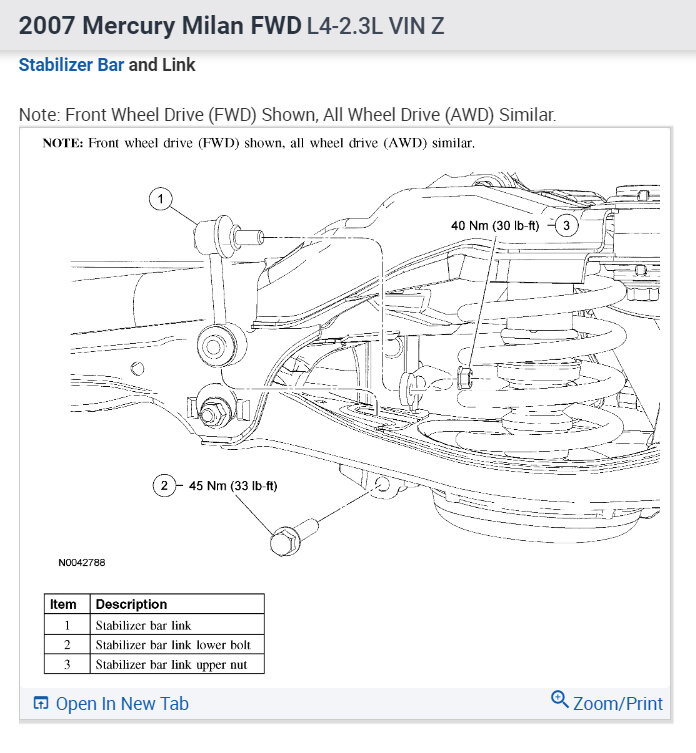 2007 Mercury Milan FWD L4-2.3L VIN Z

Stabilizer Bar and Link

Note: Front Wheel Drive (FWD) Shown, All Wheel Drive (AWD) Similar.

NOTE: Front wheel drive (FWD) shown, all wheel drive (AWD) similar.

1

40 Nm (30 lb-ft) 3

2 45 Nm (33 lb-ft)

N0042788

| Item | Description |
|---|---|
| 1 | Stabilizer bar link |
| 2 | Stabilizer bar link lower bolt |
| 3 | Stabilizer bar link upper nut |

Open In New Tab

Zoom/Print